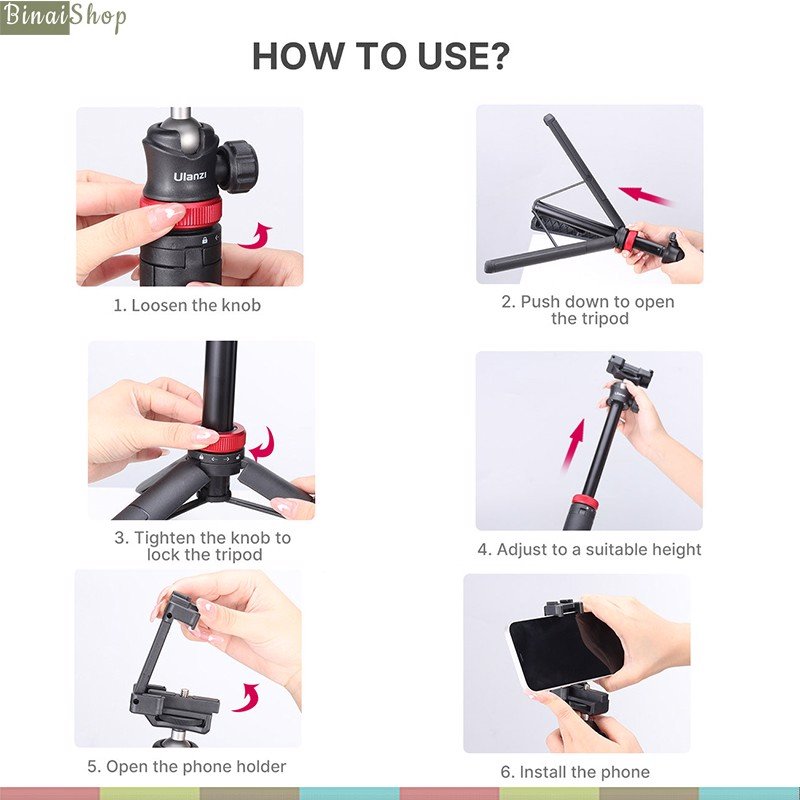 BinaiShop

HOW TO USE?

Ulanzi

1. Loosen the knob

2. Push down to open the tripod

3. Tighten the knob to lock the tripod

4. Adjust to a suitable height

5. Open the phone holder

6. Install the phone