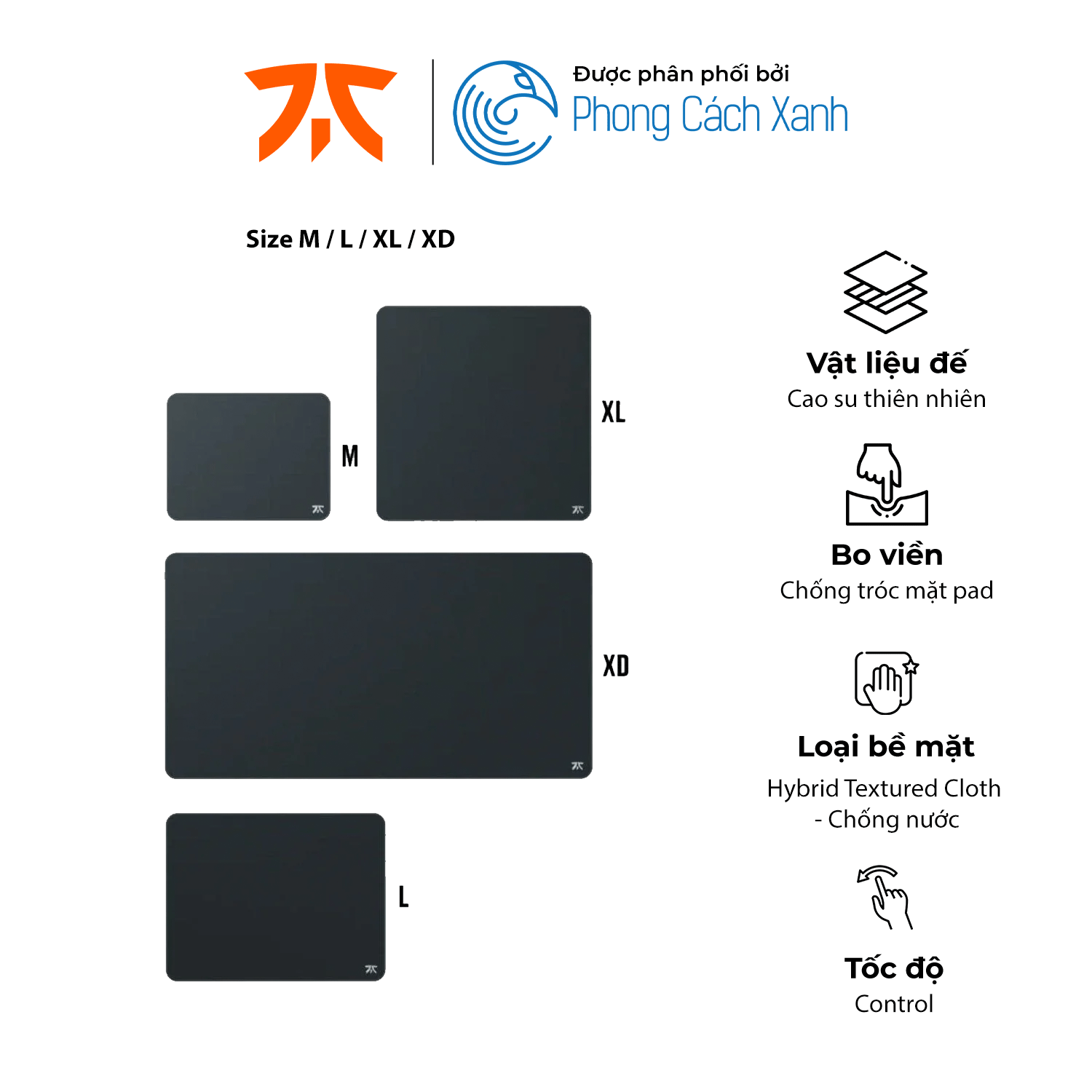 Được phân phối bởi
Phong Cách Xanh

Size M / L / XL / XD

M

XL

XD

L

Vật liệu đế
Cao su thiên nhiên

Bo viền
Chống tróc mặt pad

Loại bề mặt
Hybrid Textured Cloth - Chống nước

Tốc độ
Control