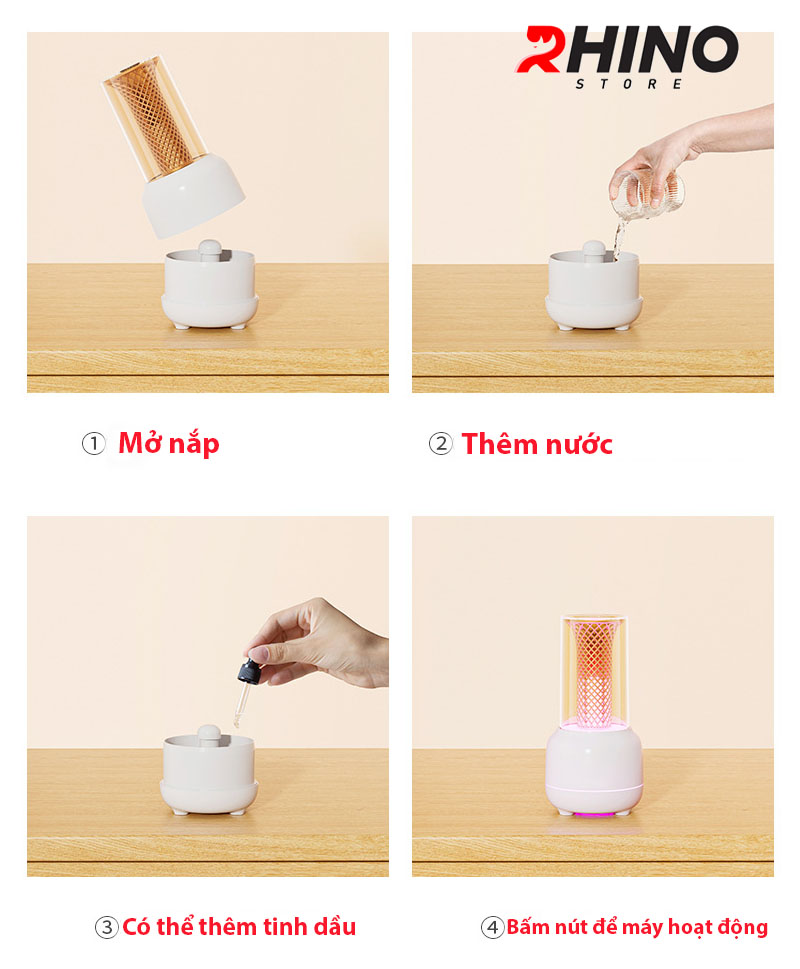 RHINO
STORE

① Mở nắp

② Thêm nước

③ Có thể thêm tinh dầu

④ Bấm nút để máy hoạt động