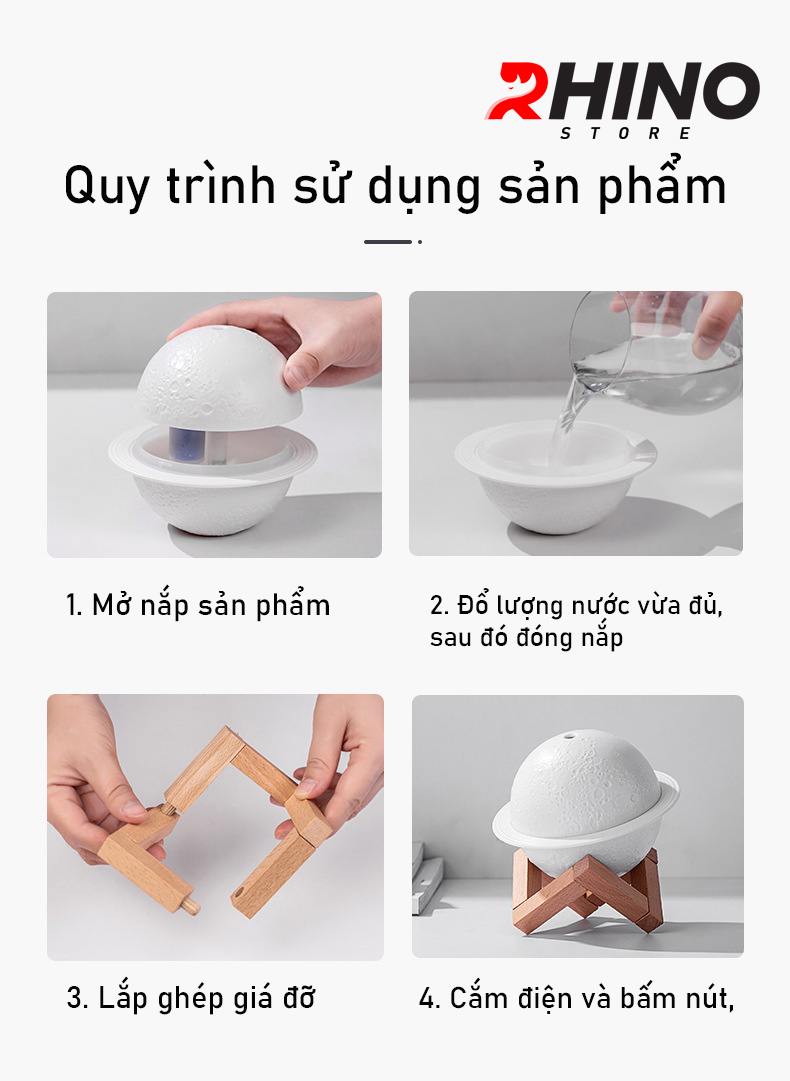 RHINO
STORE

Quy trình sử dụng sản phẩm

1. Mở nắp sản phẩm

2. Đổ lượng nước vừa đủ, sau đó đóng nắp

3. Lắp ghép giá đỡ

4. Cắm điện và bấm nút,