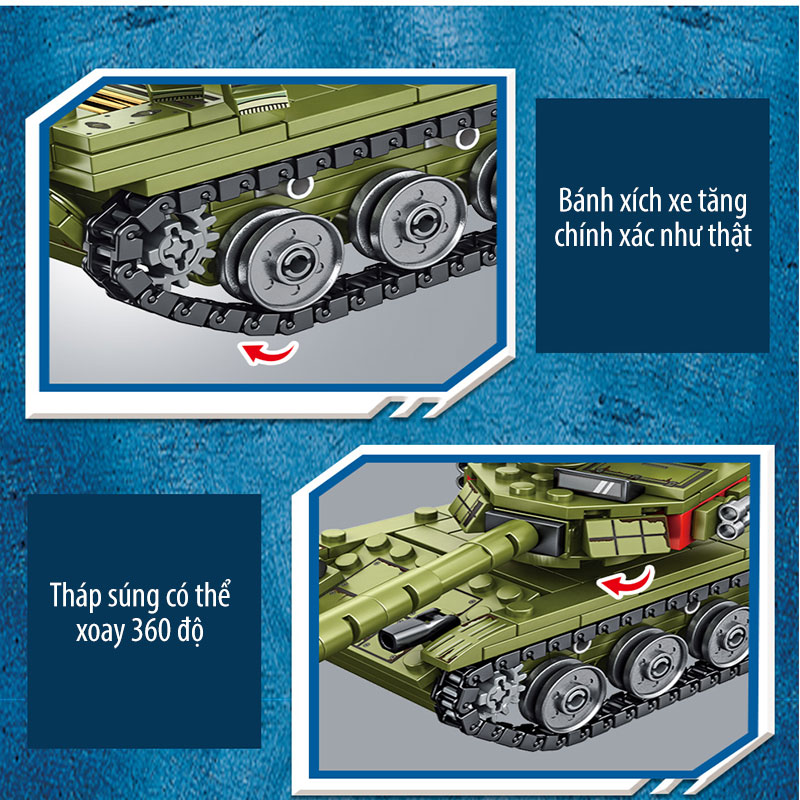 Bánh xích xe tăng chính xác như thật

Tháp súng có thể xoay 360 độ