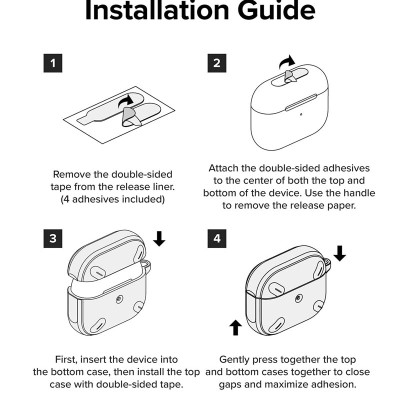 Installation Guide

1

Remove the double-sided tape from the release liner. (4 adhesives included)

2

Attach the double-sided adhesives to the center of both the top and bottom of the device. Use the handle to remove the release paper.

3

First, insert the device into the bottom case, then install the top case with double-sided tape.

4

Gently press together the top and bottom cases together to close gaps and maximize adhesion.