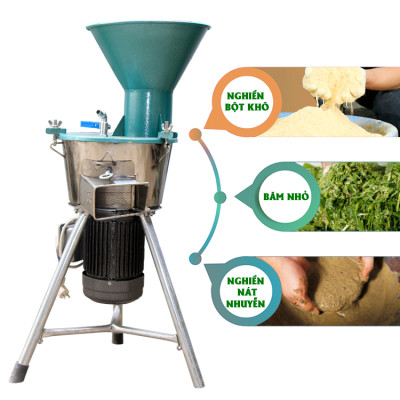 NGHIỀN BỘT KHÔ

BĂM NHỎ

NGHIỀN NÁT NHUYỄN