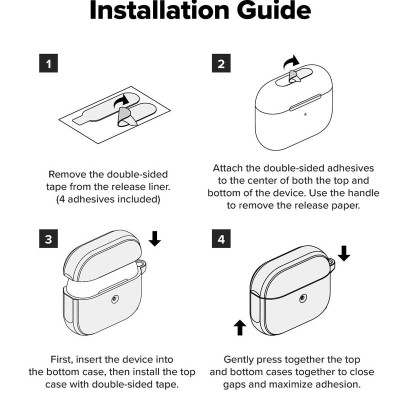 Installation Guide

1

Remove the double-sided tape from the release liner. (4 adhesives included)

2

Attach the double-sided adhesives to the center of both the top and bottom of the device. Use the handle to remove the release paper.

3

First, insert the device into the bottom case, then install the top case with double-sided tape.

4

Gently press together the top and bottom cases together to close gaps and maximize adhesion.