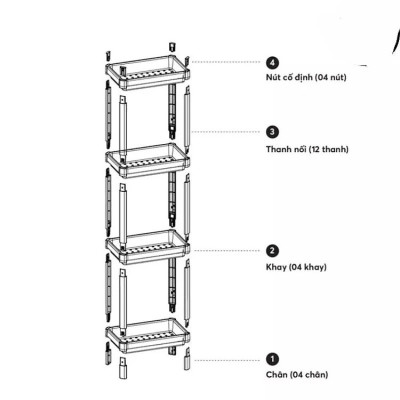 4
Nút cố định (04 nút)

3
Thanh nối (12 thanh)

2
Khay (04 khay)

1
Chân (04 chân)