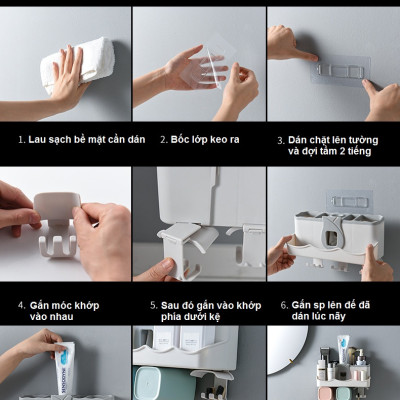 1. Lau sạch bề mặt cần dán

2. Bốc lớp keo ra

3. Dán chặt lên tường và đợi tầm 2 tiếng

4. Gắn móc khớp vào nhau

5. Sau đó gắn vào khớp phía dưới kệ

6. Gắn sp lên đế đã dán lúc nãy

SENSODYNE