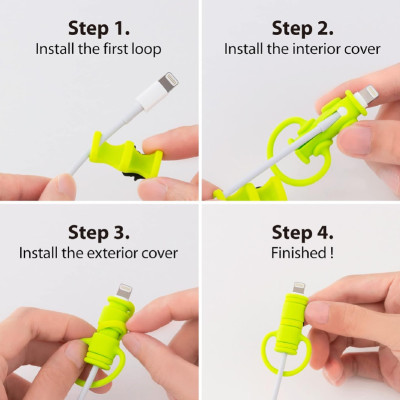 Step 1.
Install the first loop

Step 2.
Install the interior cover

Step 3.
Install the exterior cover

Step 4.
Finished !