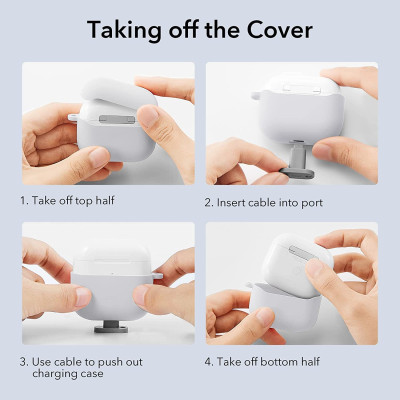 Taking off the Cover

1. Take off top half

2. Insert cable into port

3. Use cable to push out charging case

4. Take off bottom half