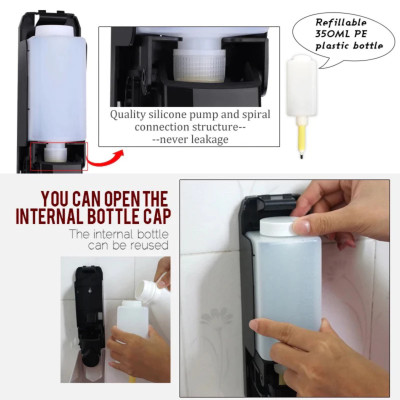 Quality silicone pump and spiral connection structure-- --never leakage

Refillable 350ML PE plastic bottle

YOU CAN OPEN THE INTERNAL BOTTLE CAP

The internal bottle can be reused