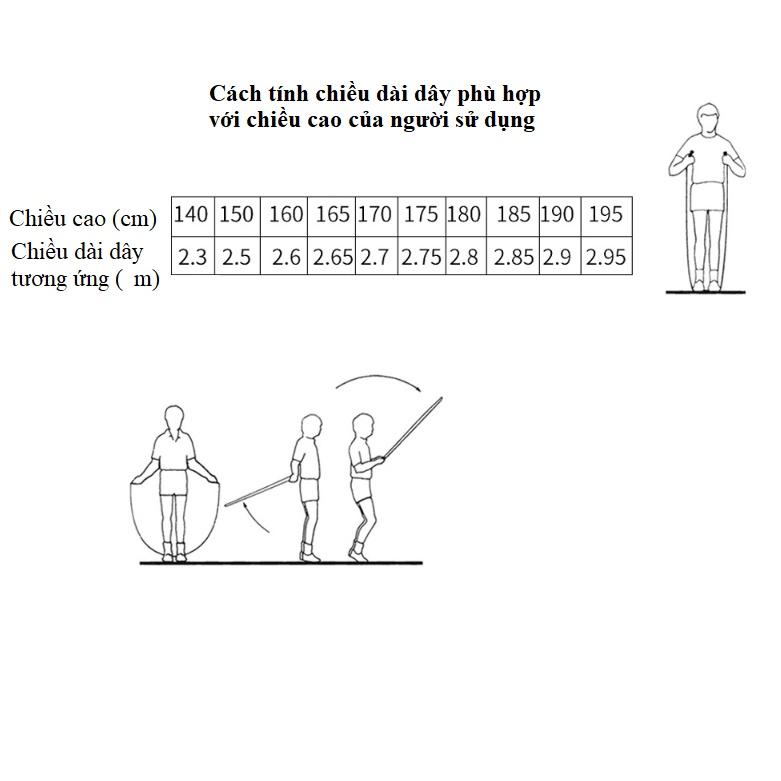 Cách tính chiều dài dây phù hợp
với chiều cao của người sử dụng

| Chiều cao (cm) | 140 | 150 | 160 | 165 | 170 | 175 | 180 | 185 | 190 | 195 |
|---|---|---|---|---|---|---|---|---|---|---|
| Chiều dài dây tương ứng ( m) | 2.3 | 2.5 | 2.6 | 2.65 | 2.7 | 2.75 | 2.8 | 2.85 | 2.9 | 2.95 |