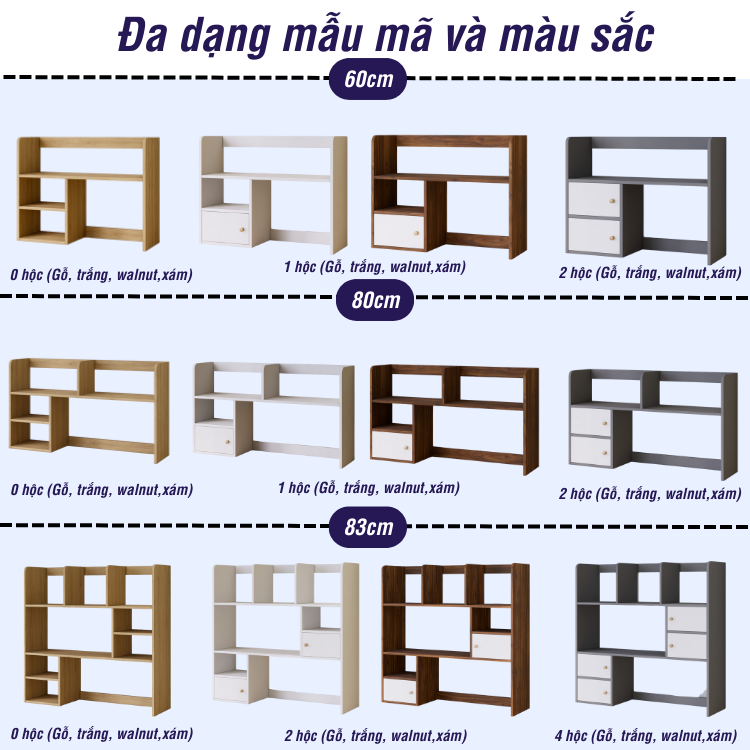 Đa dạng mẫu mã và màu sắc

60cm

0 hộc (Gỗ, trắng, walnut,xám)

1 hộc (Gỗ, trắng, walnut,xám)

2 hộc (Gỗ, trắng, walnut,xám)

80cm

0 hộc (Gỗ, trắng, walnut,xám)

1 hộc (Gỗ, trắng, walnut,xám)

2 hộc (Gỗ, trắng, walnut,xám)

83cm

0 hộc (Gỗ, trắng, walnut,xám)

2 hộc (Gỗ, trắng, walnut,xám)

4 hộc (Gỗ, trắng, walnut,xám)