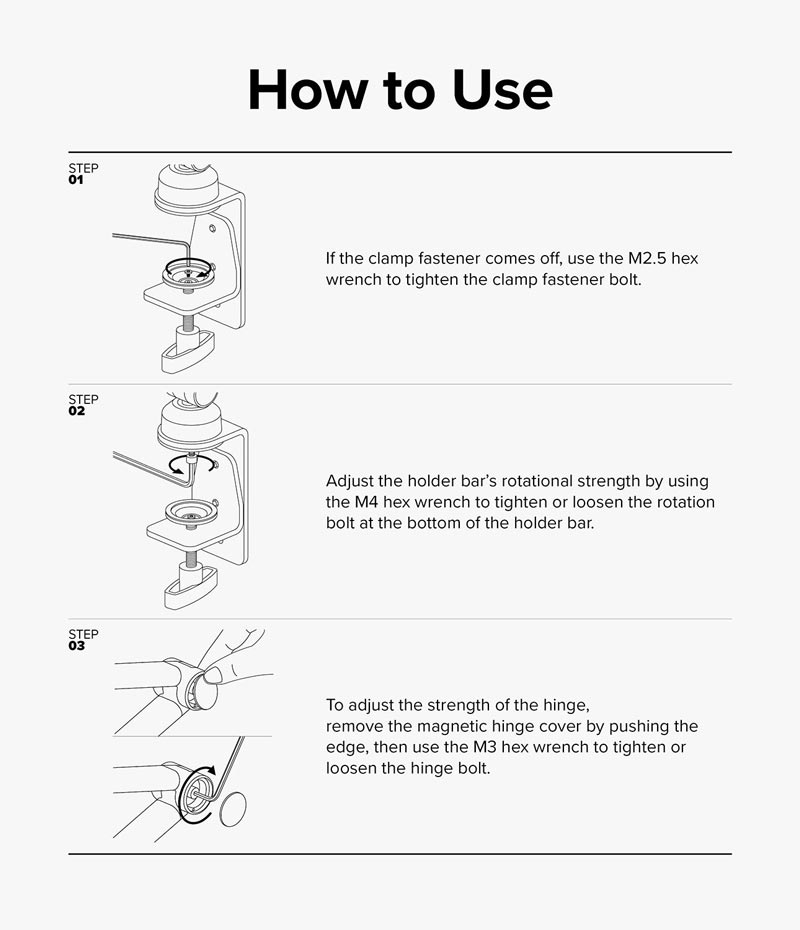 How to Use

STEP
01

If the clamp fastener comes off, use the M2.5 hex wrench to tighten the clamp fastener bolt.

STEP
02

Adjust the holder bar's rotational strength by using the M4 hex wrench to tighten or loosen the rotation bolt at the bottom of the holder bar.

STEP
03

To adjust the strength of the hinge,
remove the magnetic hinge cover by pushing the edge, then use the M3 hex wrench to tighten or loosen the hinge bolt.