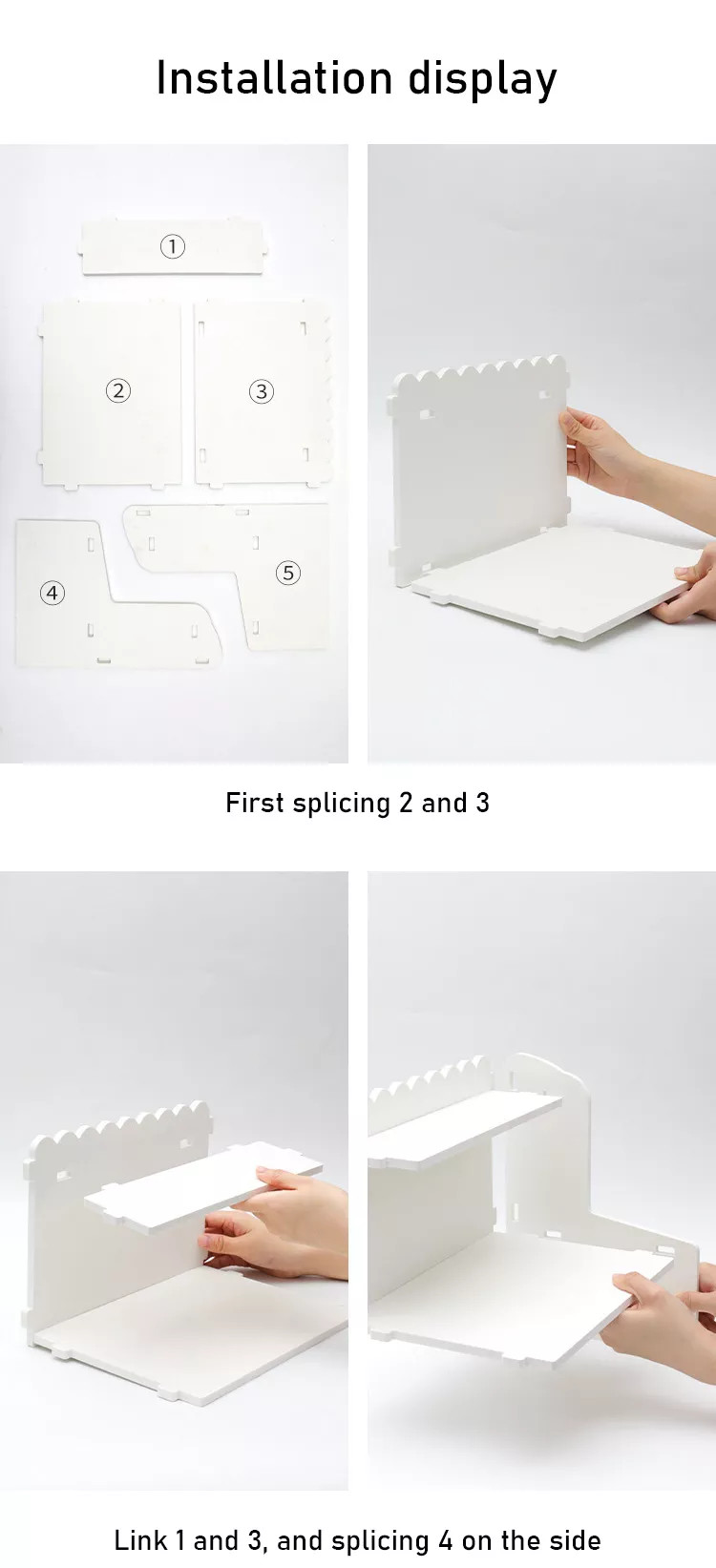 Installation display

①

②

③

④

⑤

First splicing 2 and 3

Link 1 and 3, and splicing 4 on the side