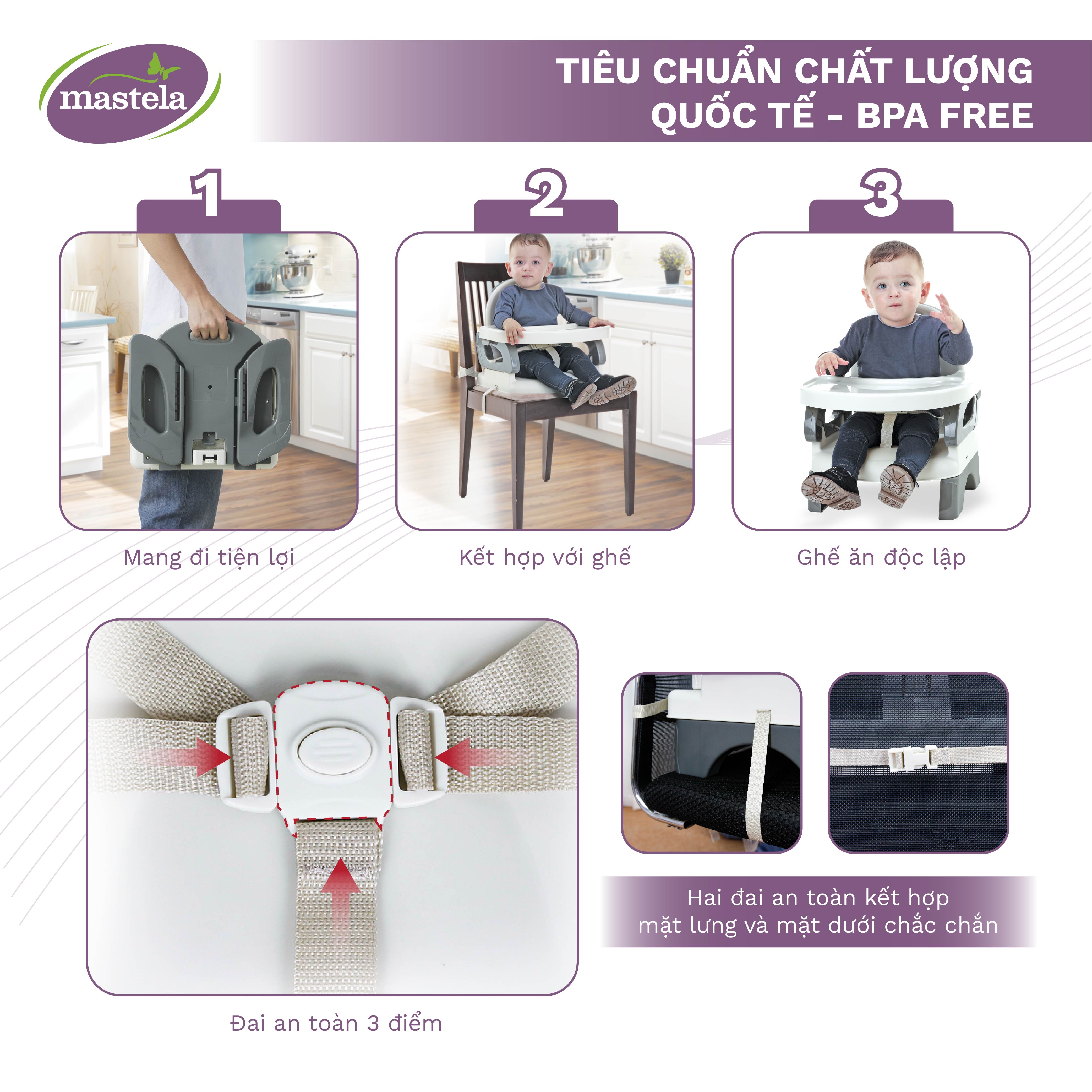 mastela

TIÊU CHUẨN CHẤT LƯỢNG QUỐC TẾ - BPA FREE

1

Mang đi tiện lợi

2

Kết hợp với ghế

3

Ghế ăn độc lập

Đai an toàn 3 điểm

Hai đai an toàn kết hợp mặt lưng và mặt dưới chắc chắn