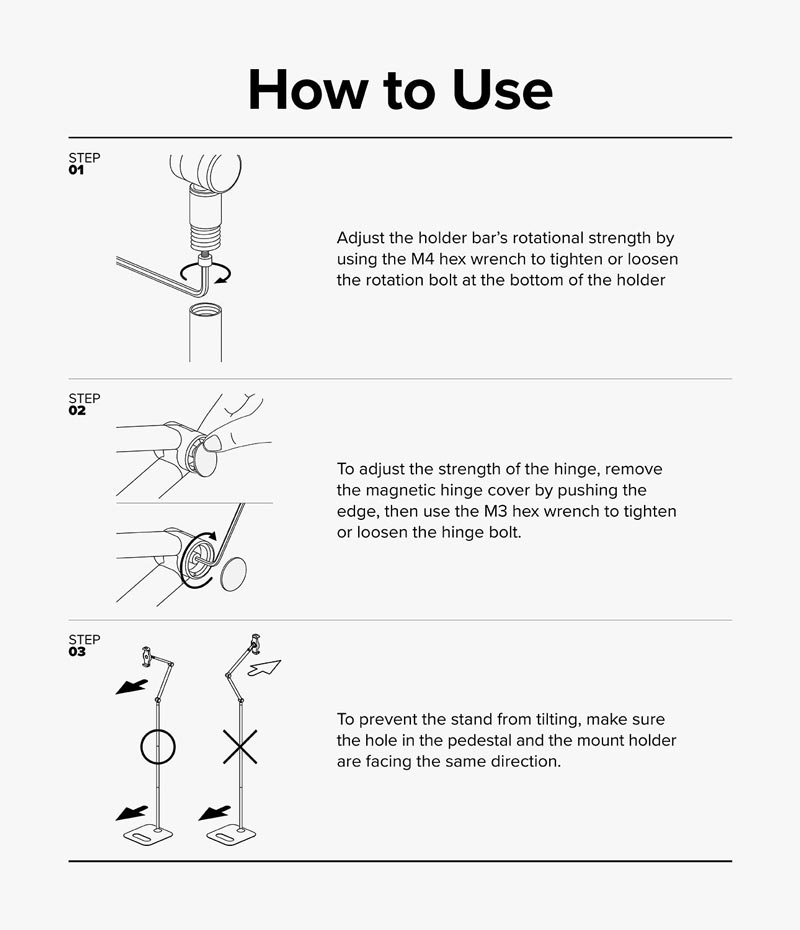 How to Use

STEP
01

Adjust the holder bar's rotational strength by using the M4 hex wrench to tighten or loosen the rotation bolt at the bottom of the holder

STEP
02

To adjust the strength of the hinge, remove the magnetic hinge cover by pushing the edge, then use the M3 hex wrench to tighten or loosen the hinge bolt.

STEP
03

To prevent the stand from tilting, make sure the hole in the pedestal and the mount holder are facing the same direction.