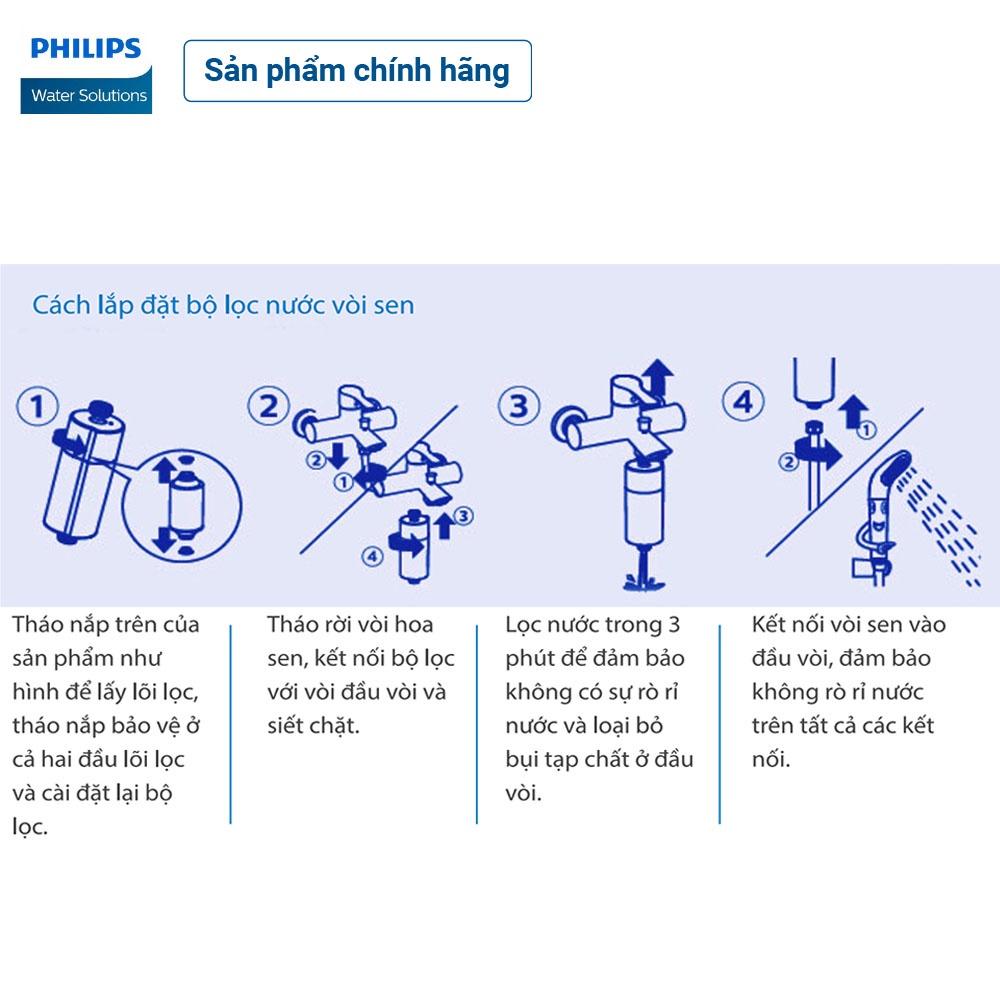 PHILIPS
Water Solutions

Sản phẩm chính hãng

Cách lắp đặt bộ lọc nước vòi sen

1

2
2
1
3
4

3

4
1
2

Tháo nắp trên của sản phẩm như hình để lấy lõi lọc, tháo nắp bảo vệ ở cả hai đầu lõi lọc và cài đặt lại bộ lọc.

Tháo rời vòi hoa sen, kết nối bộ lọc với vòi đầu vòi và siết chặt.

Lọc nước trong 3 phút để đảm bảo không có sự rò rỉ nước và loại bỏ bụi tạp chất ở đầu vòi.

Kết nối vòi sen vào đầu vòi, đảm bảo không rò rỉ nước trên tất cả các kết nối.