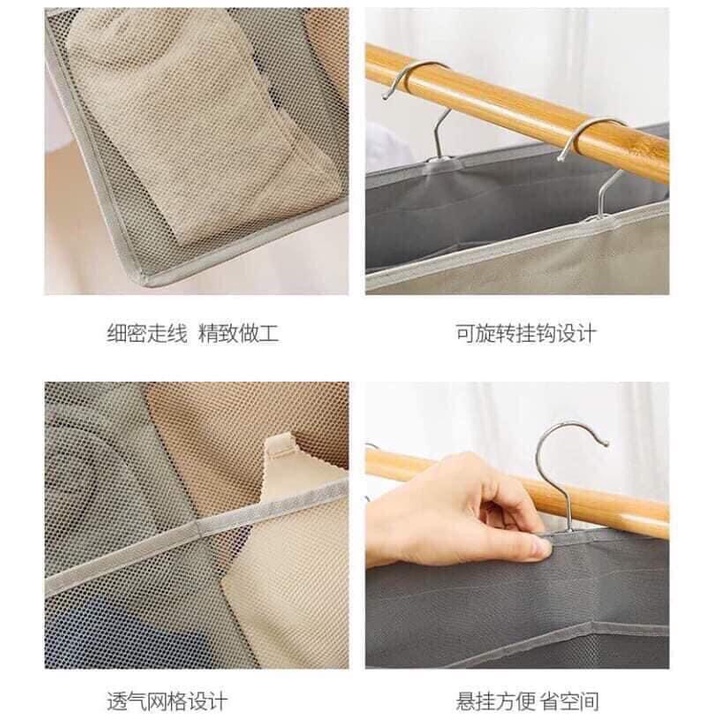 细密走线 精致做工

可旋转挂钩设计

透气网格设计

悬挂方便 省空间