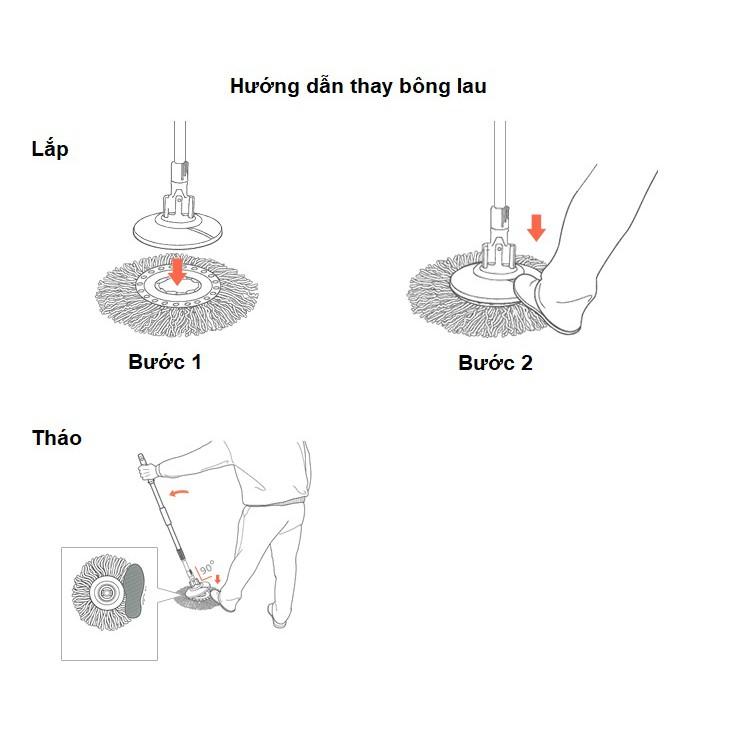 Hướng dẫn thay bông lau

Lắp

Bước 1

Bước 2

Tháo

90°