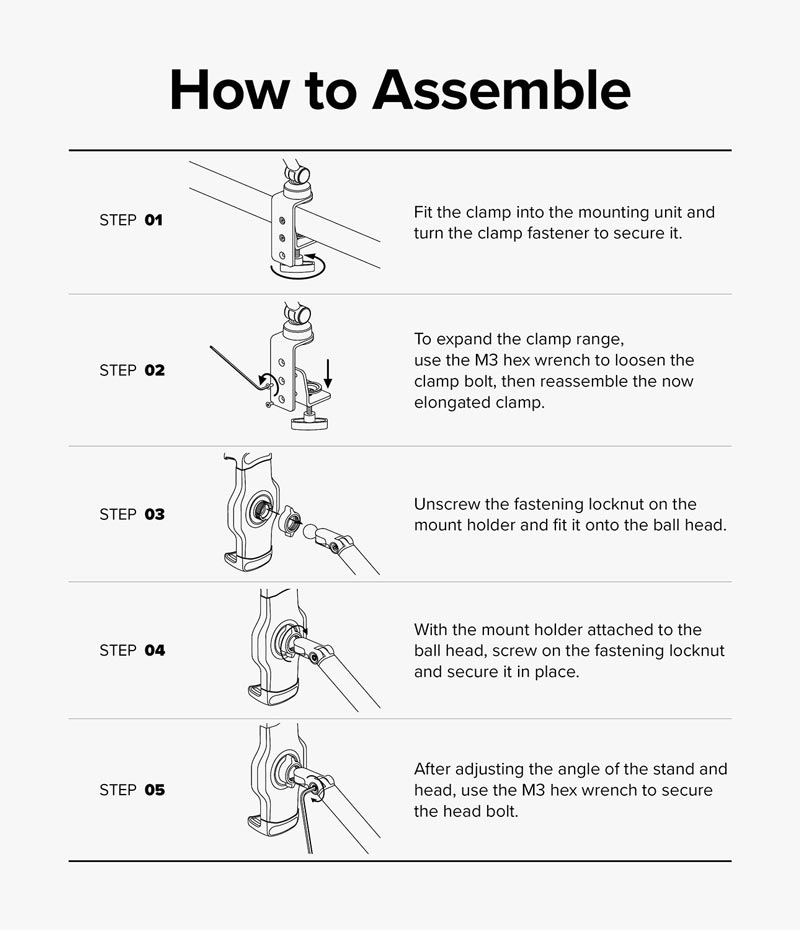 How to Assemble

STEP 01

Fit the clamp into the mounting unit and turn the clamp fastener to secure it.

STEP 02

To expand the clamp range, use the M3 hex wrench to loosen the clamp bolt, then reassemble the now elongated clamp.

STEP 03

Unscrew the fastening locknut on the mount holder and fit it onto the ball head.

STEP 04

With the mount holder attached to the ball head, screw on the fastening locknut and secure it in place.

STEP 05

After adjusting the angle of the stand and head, use the M3 hex wrench to secure the head bolt.