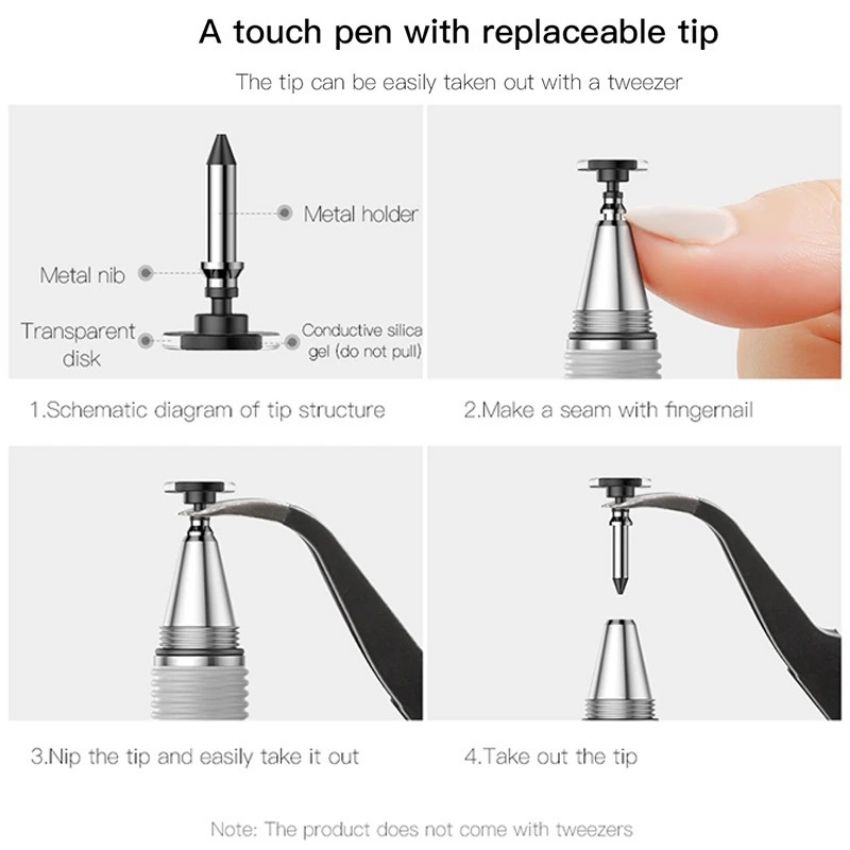 A touch pen with replaceable tip

The tip can be easily taken out with a tweezer

Metal holder

Metal nib

Transparent disk

Conductive silica gel (do not pull)

1.Schematic diagram of tip structure

2.Make a seam with fingernail

3.Nip the tip and easily take it out

4.Take out the tip

Note: The product does not come with tweezers