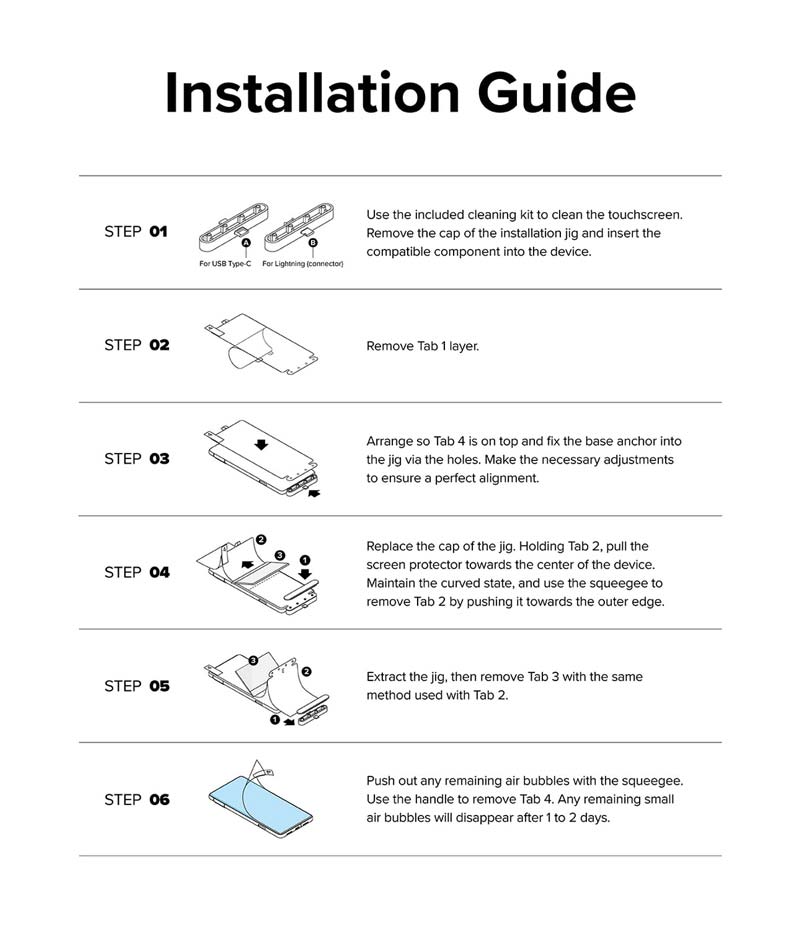 Installation Guide

STEP 01

A
B
For USB Type-C
For Lightning (connector)

Use the included cleaning kit to clean the touchscreen. Remove the cap of the installation jig and insert the compatible component into the device.

STEP 02

Remove Tab 1 layer.

STEP 03

Arrange so Tab 4 is on top and fix the base anchor into the jig via the holes. Make the necessary adjustments to ensure a perfect alignment.

STEP 04

2
3
1

Replace the cap of the jig. Holding Tab 2, pull the screen protector towards the center of the device. Maintain the curved state, and use the squeegee to remove Tab 2 by pushing it towards the outer edge.

STEP 05

3
2
1

Extract the jig, then remove Tab 3 with the same method used with Tab 2.

STEP 06

Push out any remaining air bubbles with the squeegee. Use the handle to remove Tab 4. Any remaining small air bubbles will disappear after 1 to 2 days.