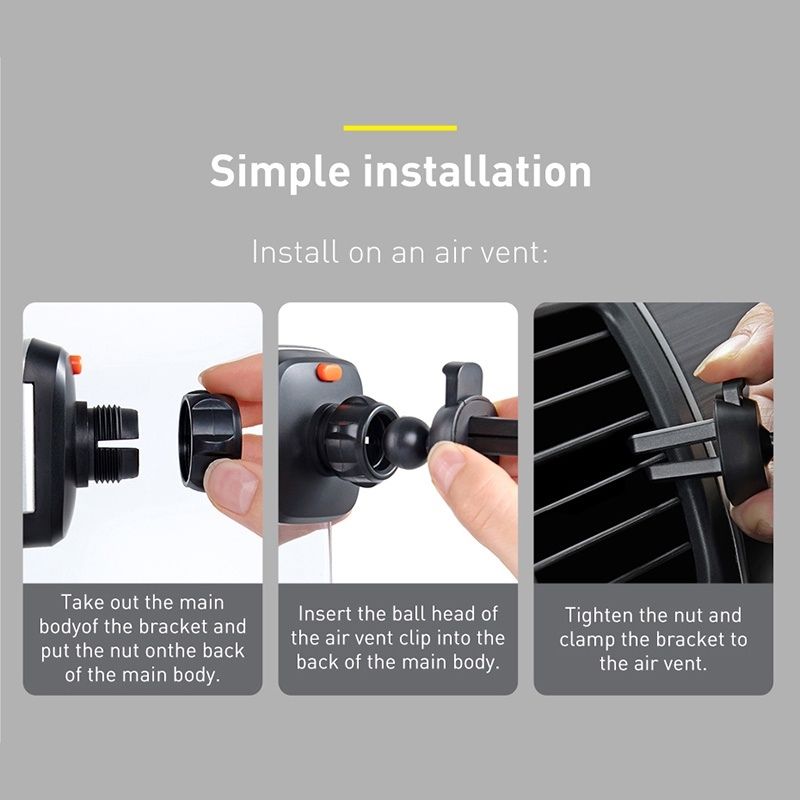 Simple installation

Install on an air vent:

Take out the main bodyof the bracket and put the nut onthe back of the main body.

Insert the ball head of the air vent clip into the back of the main body.

Tighten the nut and clamp the bracket to the air vent.