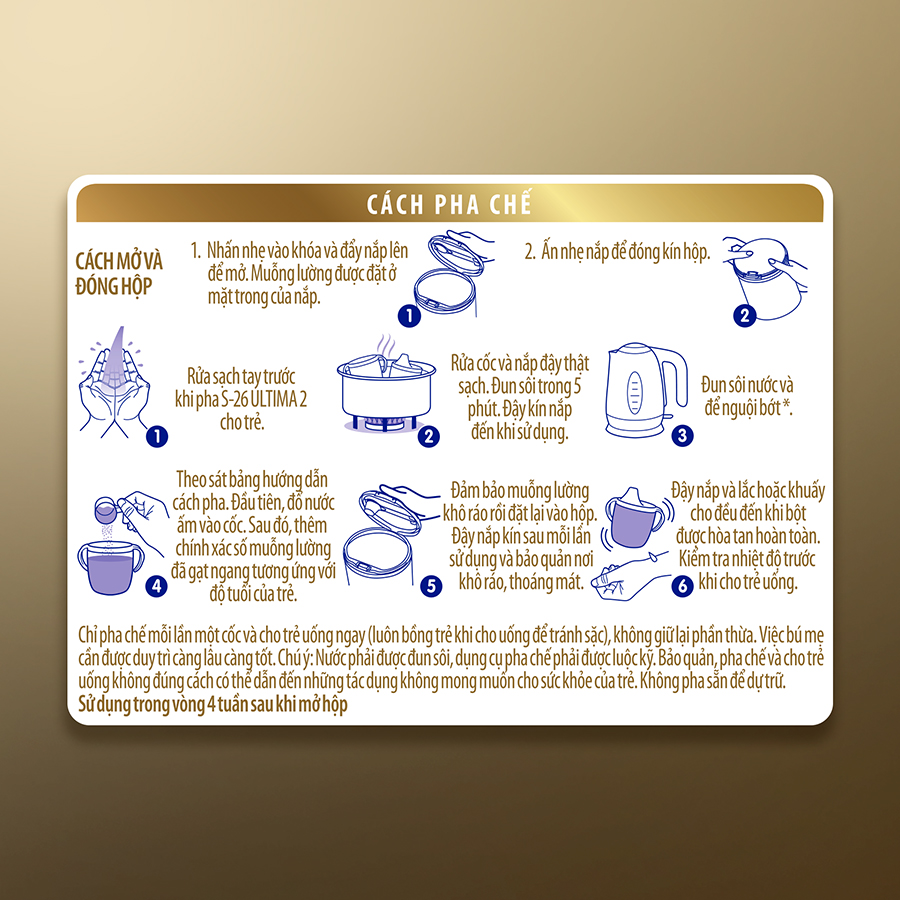 CÁCH PHA CHẾ

CÁCH MỞ VÀ ĐÓNG HỘP

1. Nhấn nhẹ vào khóa và đẩy nắp lên để mở. Muỗng lường được đặt ở mặt trong của nắp.

1

2. Ấn nhẹ nắp để đóng kín hộp.

2

Rửa sạch tay trước khi pha S-26 ULTIMA 2 cho trẻ.

1

Rửa cốc và nắp đậy thật sạch. Đun sôi trong 5 phút. Đậy kín nắp đến khi sử dụng.

2

Đun sôi nước và để nguội bớt *.

3

Theo sát bảng hướng dẫn cách pha. Đầu tiên, đổ nước ấm vào cốc. Sau đó, thêm chính xác số muỗng lường đã gạt ngang tương ứng với độ tuổi của trẻ.

4

Đảm bảo muỗng lường khô ráo rồi đặt lại vào hộp. Đậy nắp kín sau mỗi lần sử dụng và bảo quản nơi khô ráo, thoáng mát.

5

Đậy nắp và lắc hoặc khuấy cho đều đến khi bột được hòa tan hoàn toàn. Kiểm tra nhiệt độ trước khi cho trẻ uống.

6

Chỉ pha chế mỗi lần một cốc và cho trẻ uống ngay (luôn bồng trẻ khi cho uống để tránh sặc), không giữ lại phần thừa. Việc bú mẹ cần được duy trì càng lâu càng tốt. Chú ý: Nước phải được đun sôi, dụng cụ pha chế phải được luộc kỹ. Bảo quản, pha chế và cho trẻ uống không đúng cách có thể dẫn đến những tác dụng không mong muốn cho sức khỏe của trẻ. Không pha sẵn để dự trữ.
Sử dụng trong vòng 4 tuần sau khi mở hộp