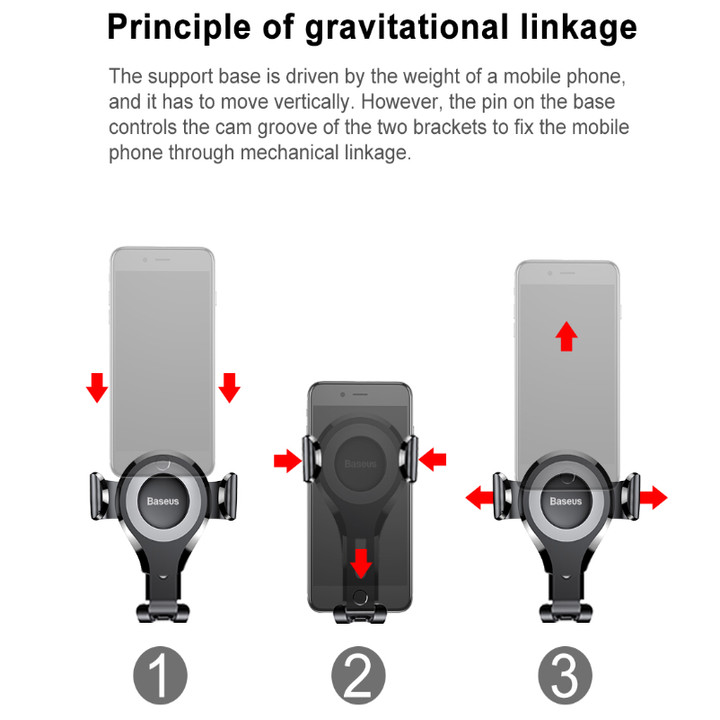 Principle of gravitational linkage

The support base is driven by the weight of a mobile phone, and it has to move vertically. However, the pin on the base controls the cam groove of the two brackets to fix the mobile phone through mechanical linkage.

Baseus

Baseus

Baseus

1

2

3