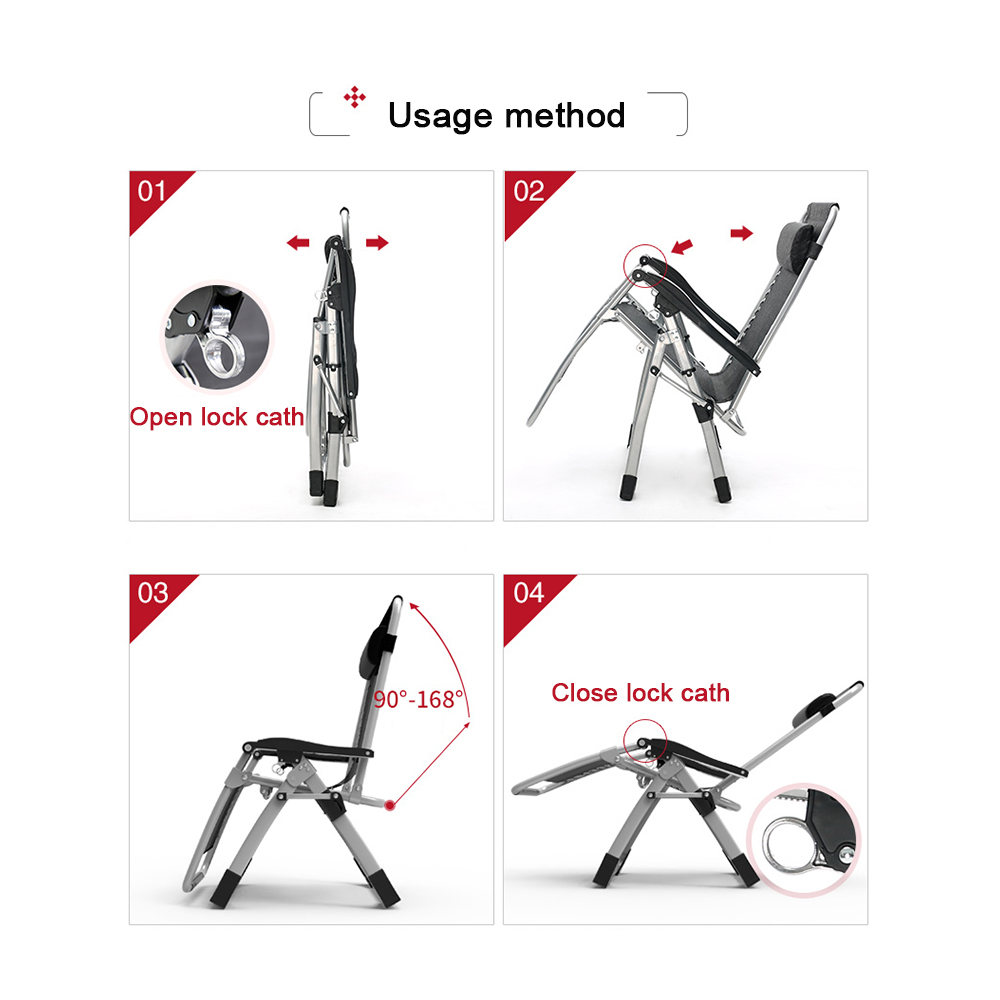 Usage method

01

Open lock cath

02

03

90°-168°

04

Close lock cath