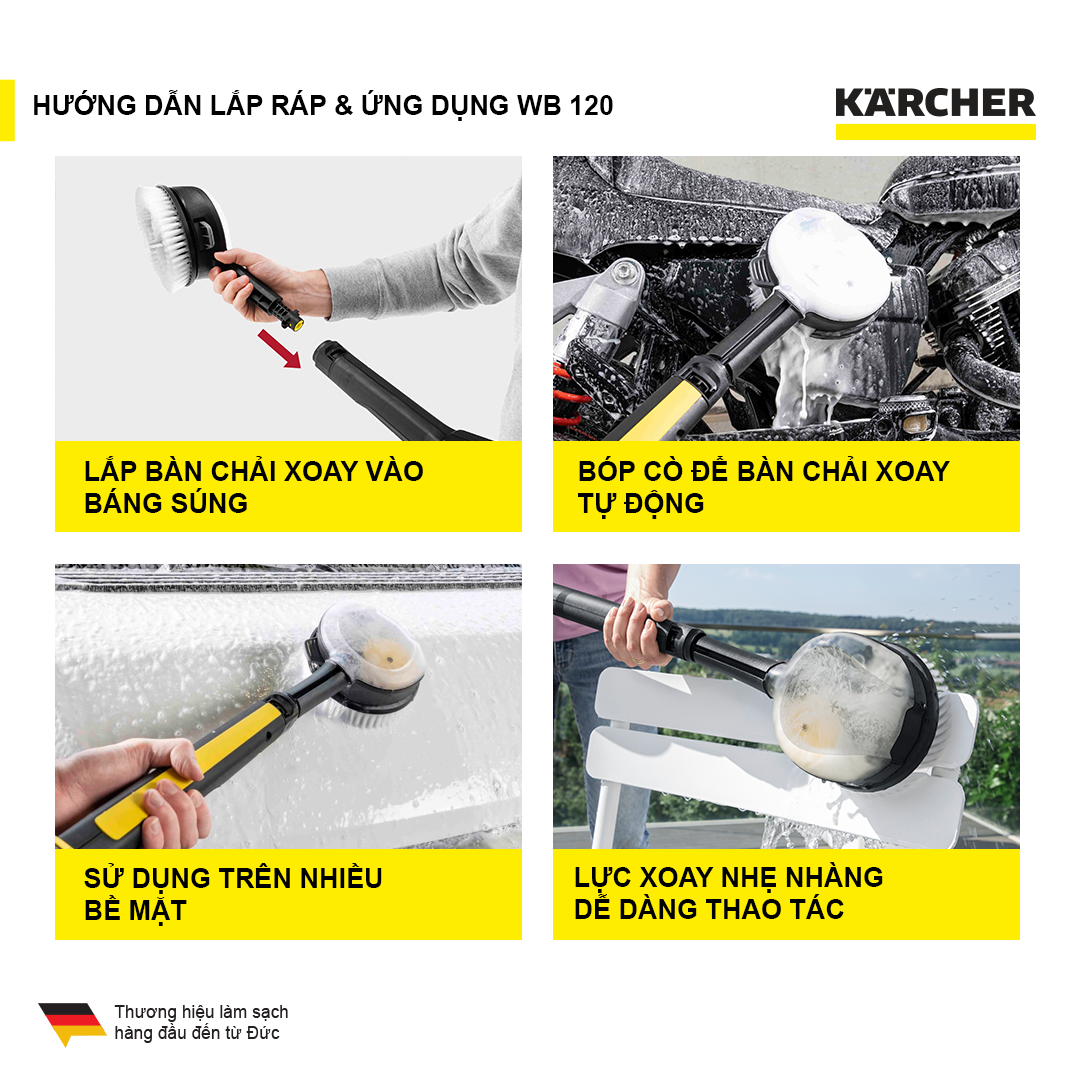 HƯỚNG DẪN LẮP RÁP & ỨNG DỤNG WB 120

KÄRCHER

LẮP BÀN CHẢI XOAY VÀO BÁNG SÚNG

BÓP CÒ ĐỂ BÀN CHẢI XOAY TỰ ĐỘNG

SỬ DỤNG TRÊN NHIỀU BỀ MẶT

LỰC XOAY NHẸ NHÀNG DỄ DÀNG THAO TÁC

Thương hiệu làm sạch hàng đầu đến từ Đức