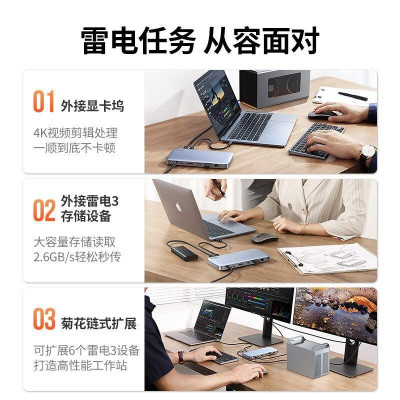 雷电任务 从容面对

01 外接显卡坞

4K视频剪辑处理
一顺到底不卡顿

02 外接雷电3存储设备

大容量存储读取
2.6GB/s轻松秒传

03 菊花链式扩展

可扩展6个雷电3设备
打造高性能工作站