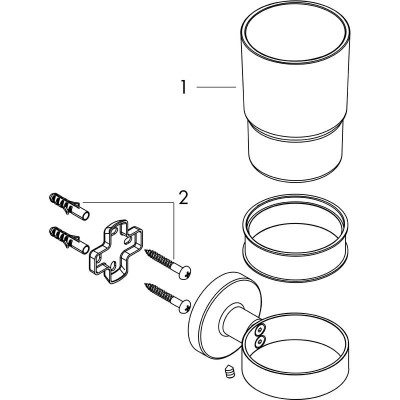 1

2