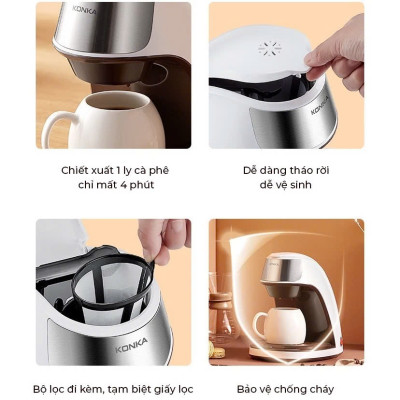 KONKA

KONKA

Chiết xuất 1 ly cà phê chỉ mất 4 phút

Dễ dàng tháo rời dễ vệ sinh

KONKA

KONKA

Bộ lọc đi kèm, tạm biệt giấy lọc

Bảo vệ chống cháy