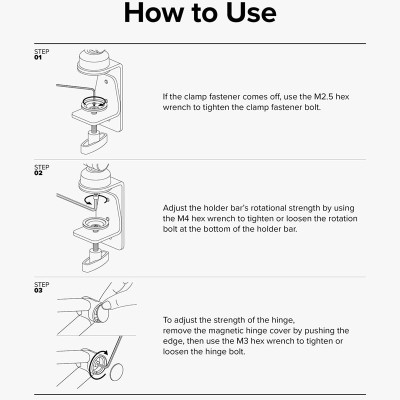 How to Use

STEP
01

If the clamp fastener comes off, use the M2.5 hex wrench to tighten the clamp fastener bolt.

STEP
02

Adjust the holder bar's rotational strength by using the M4 hex wrench to tighten or loosen the rotation bolt at the bottom of the holder bar.

STEP
03

To adjust the strength of the hinge,
remove the magnetic hinge cover by pushing the edge, then use the M3 hex wrench to tighten or loosen the hinge bolt.