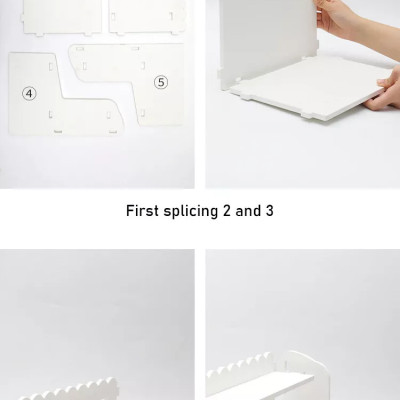 ④

⑤

First splicing 2 and 3