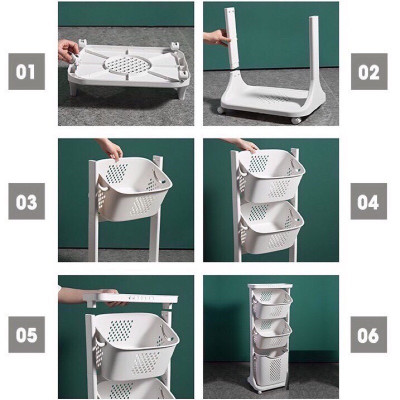 01

02

03

04

05

06