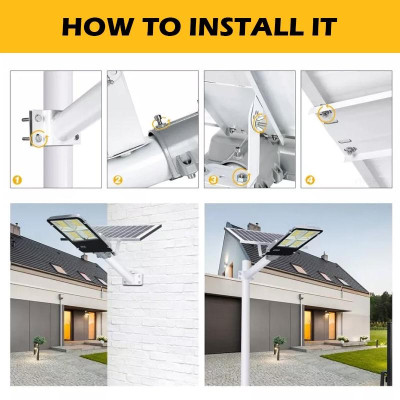 HOW TO INSTALL IT

1

2

3

4