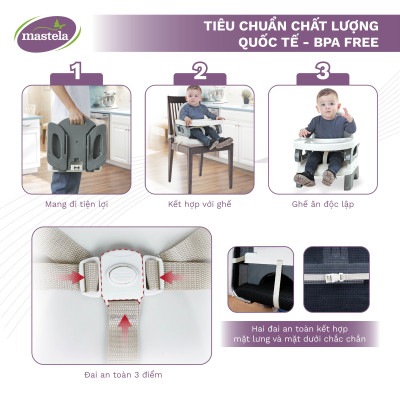 mastela

TIÊU CHUẨN CHẤT LƯỢNG QUỐC TẾ - BPA FREE

1

Mang đi tiện lợi

2

Kết hợp với ghế

3

Ghế ăn độc lập

Đai an toàn 3 điểm

Hai đai an toàn kết hợp mặt lưng và mặt dưới chắc chắn