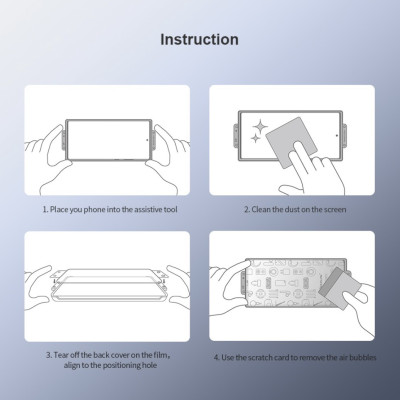 Instruction

1. Place you phone into the assistive tool

2. Clean the dust on the screen

3. Tear off the back cover on the film, align to the positioning hole

4. Use the scratch card to remove the air bubbles