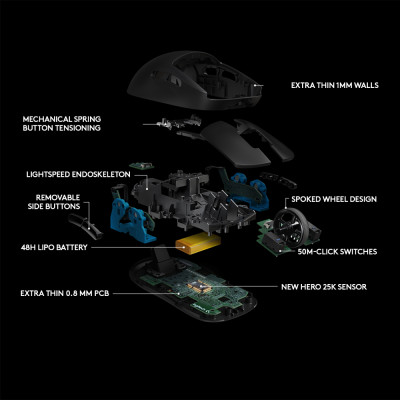 EXTRA THIN 1MM WALLS

MECHANICAL SPRING BUTTON TENSIONING

LIGHTSPEED ENDOSKELETON

REMOVABLE SIDE BUTTONS

SPOKED WHEEL DESIGN

48H LIPO BATTERY

50M-CLICK SWITCHES

NEW HERO 25K SENSOR

EXTRA THIN 0.8 MM PCB