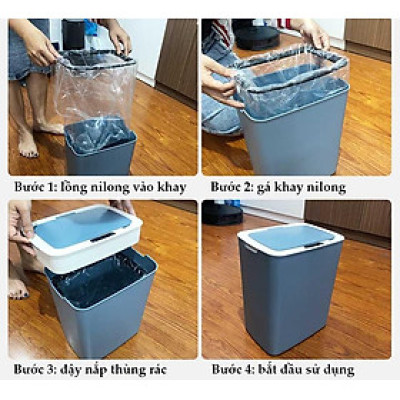 Bước 1: lồng nilong vào khay

Bước 2: gá khay nilong

Bước 3: đậy nắp thùng rác

Bước 4: bắt đầu sử dụng