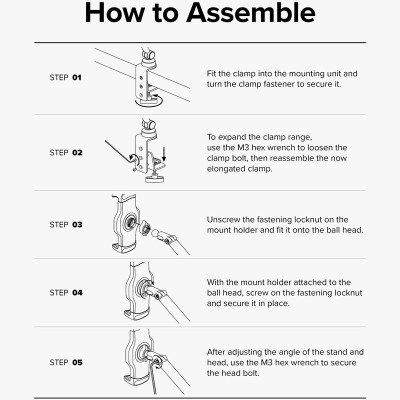 How to Assemble

STEP 01

Fit the clamp into the mounting unit and turn the clamp fastener to secure it.

STEP 02

To expand the clamp range, use the M3 hex wrench to loosen the clamp bolt, then reassemble the now elongated clamp.

STEP 03

Unscrew the fastening locknut on the mount holder and fit it onto the ball head.

STEP 04

With the mount holder attached to the ball head, screw on the fastening locknut and secure it in place.

STEP 05

After adjusting the angle of the stand and head, use the M3 hex wrench to secure the head bolt.