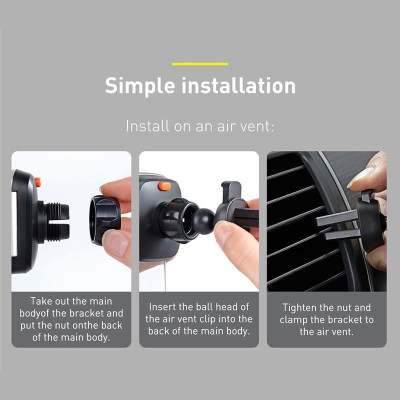 Simple installation

Install on an air vent:

Take out the main bodyof the bracket and put the nut onthe back of the main body.

Insert the ball head of the air vent clip into the back of the main body.

Tighten the nut and clamp the bracket to the air vent.