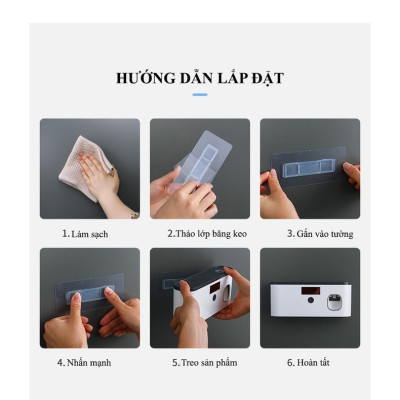 HƯỚNG DẪN LẮP ĐẶT

1. Làm sạch

2.Tháo lớp băng keo

3. Gắn vào tường

4. Nhấn mạnh

5.Treo sản phẩm

6. Hoàn tất