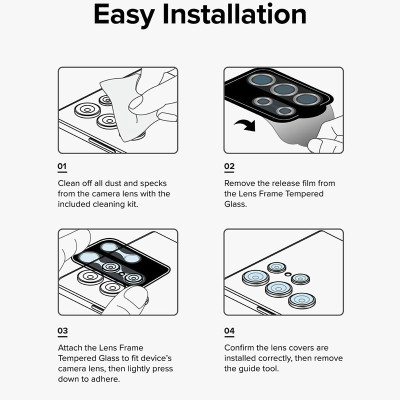 Easy Installation

01

Clean off all dust and specks from the camera lens with the included cleaning kit.

02

Remove the release film from the Lens Frame Tempered Glass.

03

Attach the Lens Frame Tempered Glass to fit device's camera lens, then lightly press down to adhere.

04

Confirm the lens covers are installed correctly, then remove the guide tool.