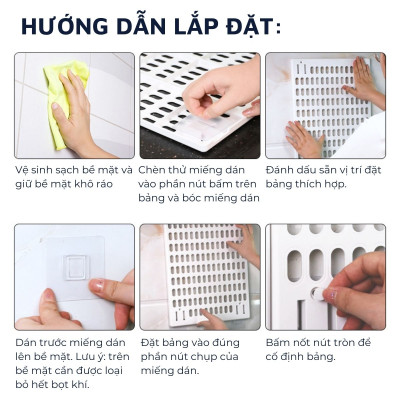 HƯỚNG DẪN LẮP ĐẶT:

Vệ sinh sạch bề mặt và giữ bề mặt khô ráo

Chèn thử miếng dán vào phần nút bấm trên bảng và bóc miếng dán

Đánh dấu sẵn vị trí đặt bảng thích hợp.

Dán trước miếng dán lên bề mặt. Lưu ý: trên bề mặt cần được loại bỏ hết bọt khí.

Đặt bảng vào đúng phần nút chụp của miếng dán.

Bấm nốt nút tròn để cố định bảng.