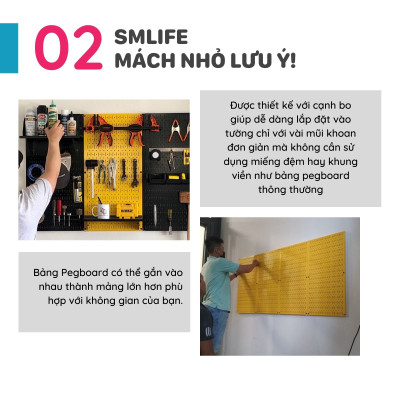 02 SMLIFE
MÁCH NHỎ LƯU Ý!

Được thiết kế với cạnh bo giúp dễ dàng lắp đặt vào tường chỉ với vài mũi khoan đơn giản mà không cần sử dụng miếng đệm hay khung viền như bảng pegboard thông thường

Bảng Pegboard có thể gắn vào nhau thành mảng lớn hơn phù hợp với không gian của bạn.