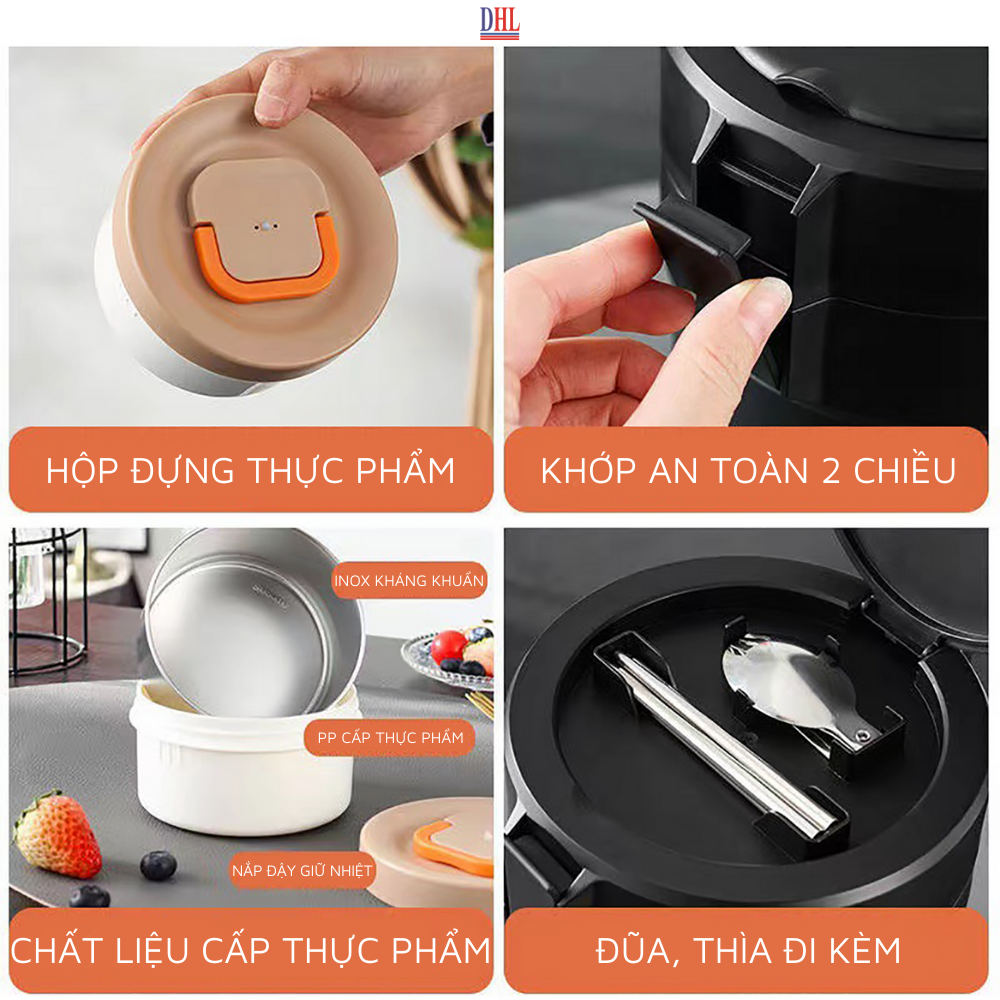 DHL

HỘP ĐỰNG THỰC PHẨM

KHỚP AN TOÀN 2 CHIỀU

INOX KHÁNG KHUẨN

PP CẤP THỰC PHẨM

NẮP ĐẬY GIỮ NHIỆT

CHẤT LIỆU CẤP THỰC PHẨM

ĐŨA, THÌA ĐI KÈM