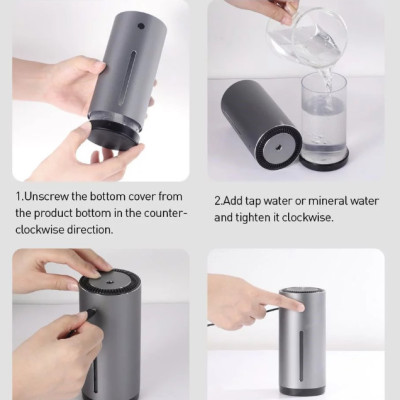 1.Unscrew the bottom cover from the product bottom in the counter-clockwise direction.

2.Add tap water or mineral water and tighten it clockwise.