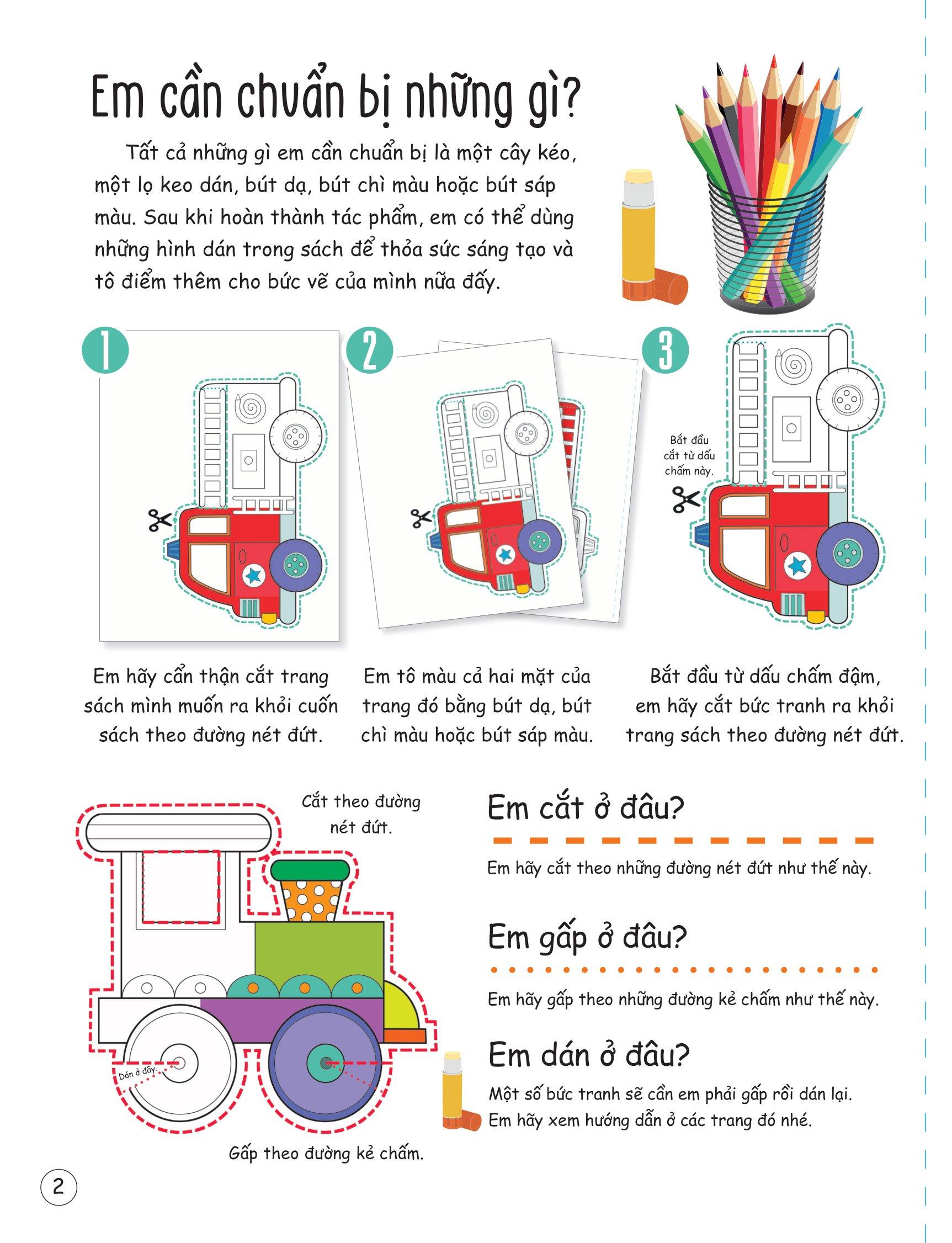 Em cần chuẩn bị những gì?

Tất cả những gì em cần chuẩn bị là một cây kéo, một lọ keo dán, bút dạ, bút chì màu hoặc bút sáp màu. Sau khi hoàn thành tác phẩm, em có thể dùng những hình dán trong sách để thỏa sức sáng tạo và tô điểm thêm cho bức vẽ của mình nữa đấy.

1

2

3

Bắt đầu cắt từ dấu chấm này.

Em hãy cẩn thận cắt trang sách mình muốn ra khỏi cuốn sách theo đường nét đứt.

Em tô màu cả hai mặt của trang đó bằng bút dạ, bút chì màu hoặc bút sáp màu.

Bắt đầu từ dấu chấm đậm, em hãy cắt bức tranh ra khỏi trang sách theo đường nét đứt.

Cắt theo đường nét đứt.

Dán ở đây

Gấp theo đường kẻ chấm.

Em cắt ở đâu?

Em hãy cắt theo những đường nét đứt như thế này.

Em gấp ở đâu?

Em hãy gấp theo những đường kẻ chấm như thế này.

Em dán ở đâu?

Một số bức tranh sẽ cần em phải gấp rồi dán lại. Em hãy xem hướng dẫn ở các trang đó nhé.

2